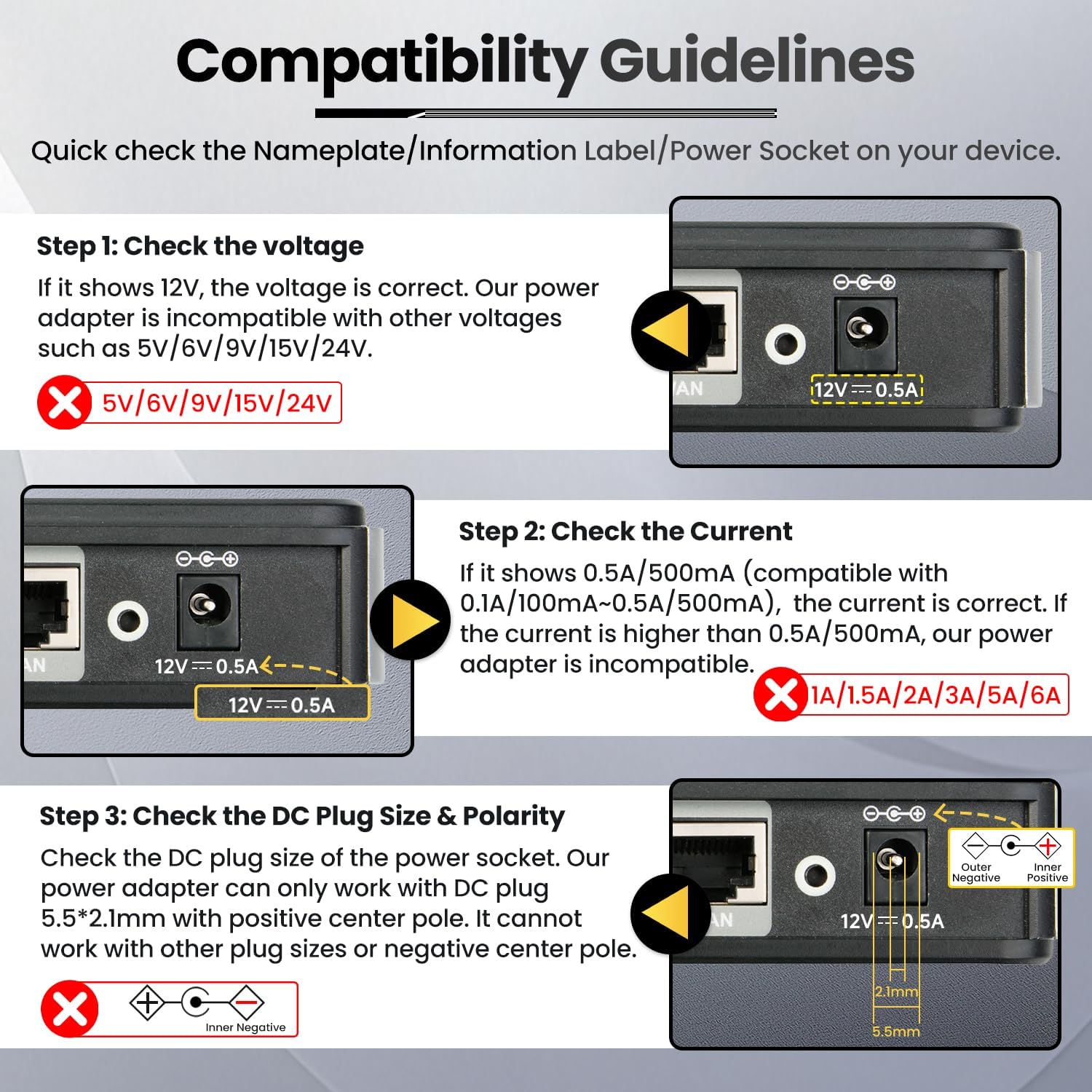 Compatibility Guidelines

Quick check the Nameplate/Information Label/Power Socket on your device.

Step 1: Check the voltage

If it shows 12V, the voltage is correct. Our power adapter is incompatible with other voltages such as 5V/6V/9V/15V/24V.

5V/6V/9V/15V/24V

AN

12V ⎓ 0.5A

AN

12V ⎓ 0.5A

12V ⎓ 0.5A

Step 2: Check the Current

If it shows 0.5A/500mA (compatible with 0.1A/100mA~0.5A/500mA), the current is correct. If the current is higher than 0.5A/500mA, our power adapter is incompatible.

1A/1.5A/2A/3A/5A/6A

Step 3: Check the DC Plug Size & Polarity

Check the DC plug size of the power socket. Our power adapter can only work with DC plug 5.5*2.1mm with positive center pole. It cannot work with other plug sizes or negative center pole.

Inner Negative

AN

Outer Negative

Inner Positive

12V ⎓ 0.5A

2.1mm

5.5mm